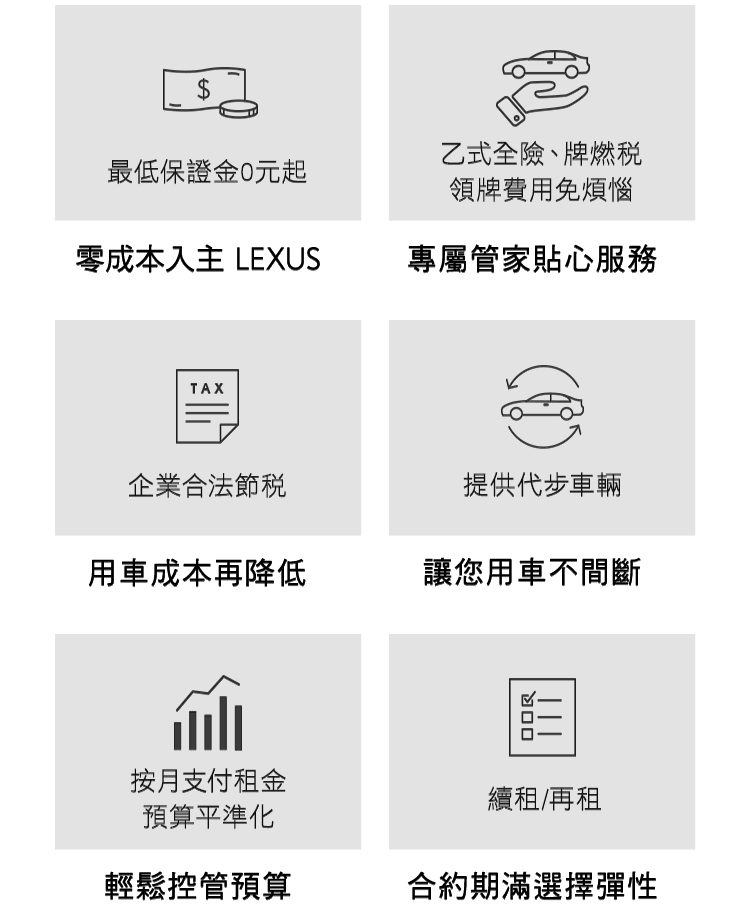 $

最低保證金0元起

零成本入主 LEXUS

乙式全險、牌燃稅
領牌費用免煩惱

專屬管家貼心服務

TAX

企業合法節稅

用車成本再降低

提供代步車輛

讓您用車不間斷

按月支付租金
預算平準化

輕鬆控管預算

續租/再租

合約期滿選擇彈性